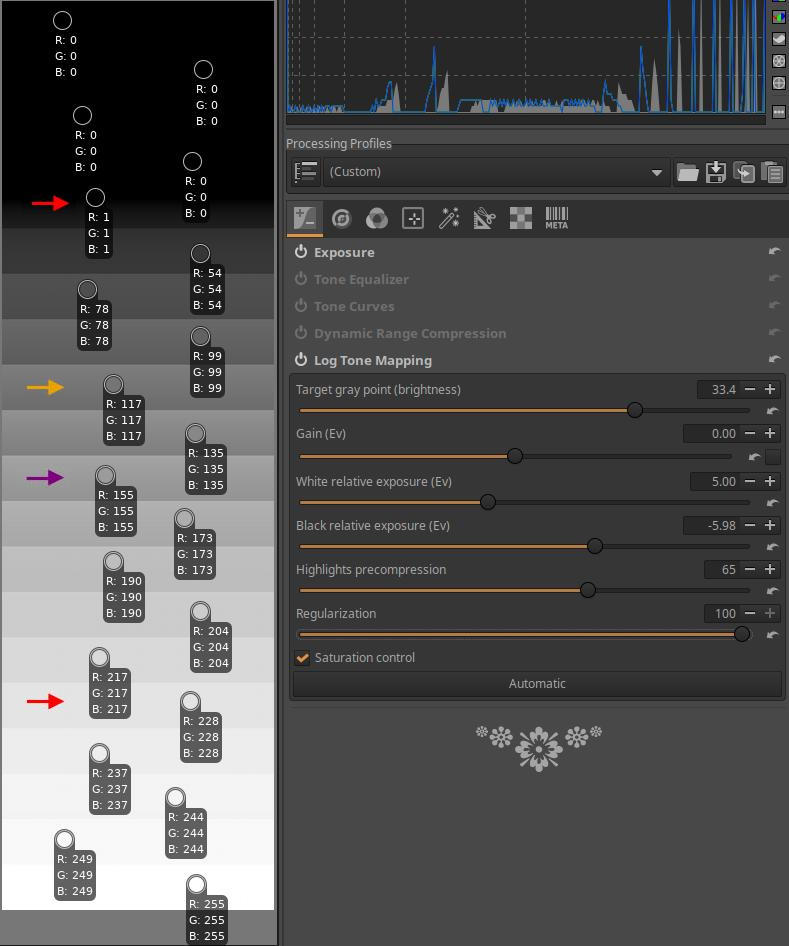 R: 0
G: 0
B: 0

R: 0
G: 0
B: 0

R: 0
G: 0
B: 0

R: 0
G: 0
B: 0

R: 1
G: 1
B: 1

R: 54
G: 54
B: 54

R: 78
G: 78
B: 78

R: 99
G: 99
B: 99

R: 117
G: 117
B: 117

R: 135
G: 135
B: 135

R: 155
G: 155
B: 155

R: 173
G: 173
B: 173

R: 190
G: 190
B: 190

R: 204
G: 204
B: 204

R: 217
G: 217
B: 217

R: 228
G: 228
B: 228

R: 237
G: 237
B: 237

R: 244
G: 244
B: 244

R: 249
G: 249
B: 249

R: 255
G: 255
B: 255

Processing Profiles
(Custom)

META

Exposure
Tone Equalizer
Tone Curves
Dynamic Range Compression
Log Tone Mapping

Target gray point (brightness) 33.4
Gain (Ev) 0.00
White relative exposure (Ev) 5.00
Black relative exposure (Ev) -5.98
Highlights precompression 65
Regularization 100
Saturation control
Automatic