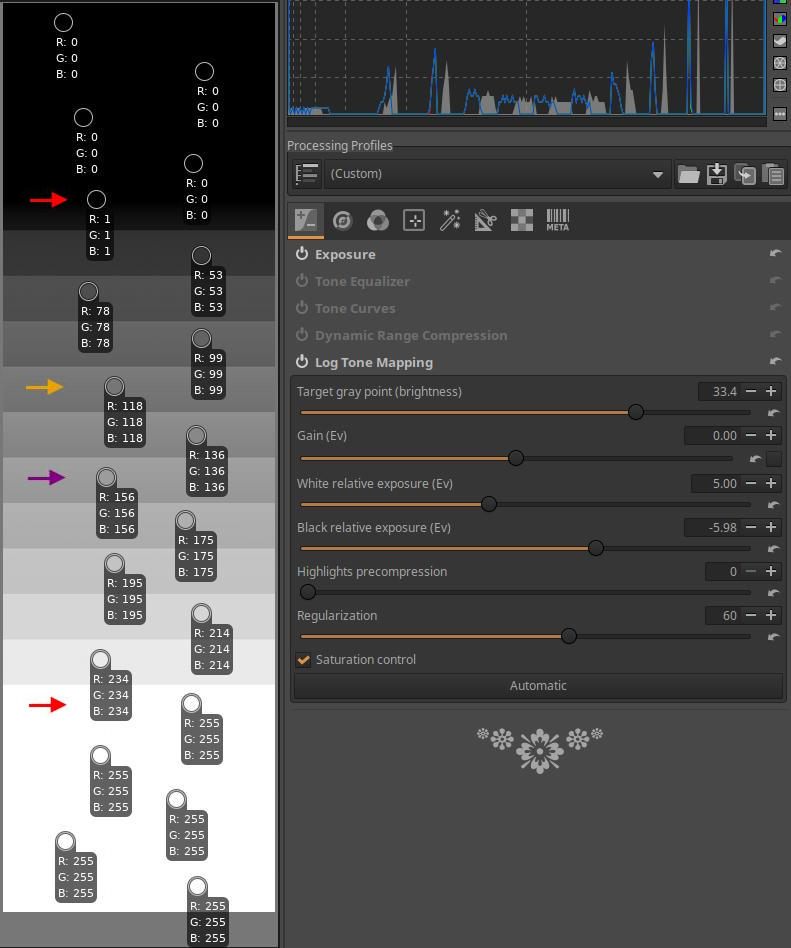 R: 0
G: 0
B: 0

R: 0
G: 0
B: 0

R: 0
G: 0
B: 0

R: 0
G: 0
B: 0

R: 1
G: 1
B: 1

R: 53
G: 53
B: 53

R: 78
G: 78
B: 78

R: 99
G: 99
B: 99

R: 118
G: 118
B: 118

R: 136
G: 136
B: 136

R: 156
G: 156
B: 156

R: 175
G: 175
B: 175

R: 195
G: 195
B: 195

R: 214
G: 214
B: 214

R: 234
G: 234
B: 234

R: 255
G: 255
B: 255

R: 255
G: 255
B: 255

R: 255
G: 255
B: 255

R: 255
G: 255
B: 255

R: 255
G: 255
B: 255

Processing Profiles
(Custom)

META

Exposure
Tone Equalizer
Tone Curves
Dynamic Range Compression
Log Tone Mapping

Target gray point (brightness) 33.4
Gain (Ev) 0.00
White relative exposure (Ev) 5.00
Black relative exposure (Ev) -5.98
Highlights precompression 0
Regularization 60
Saturation control
Automatic