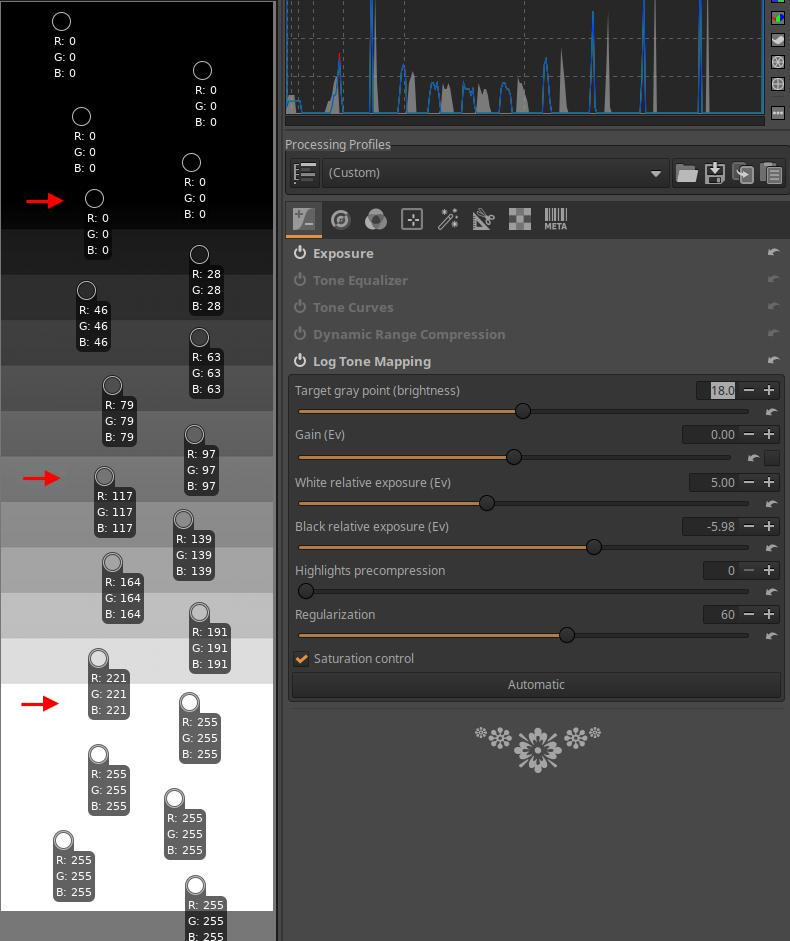 R: 0
G: 0
B: 0

R: 0
G: 0
B: 0

R: 0
G: 0
B: 0

R: 0
G: 0
B: 0

R: 0
G: 0
B: 0

R: 28
G: 28
B: 28

R: 46
G: 46
B: 46

R: 63
G: 63
B: 63

R: 79
G: 79
B: 79

R: 97
G: 97
B: 97

R: 117
G: 117
B: 117

R: 139
G: 139
B: 139

R: 164
G: 164
B: 164

R: 191
G: 191
B: 191

R: 221
G: 221
B: 221

R: 255
G: 255
B: 255

R: 255
G: 255
B: 255

R: 255
G: 255
B: 255

R: 255
G: 255
B: 255

R: 255
G: 255
B: 255

Processing Profiles
(Custom)

META

Exposure
Tone Equalizer
Tone Curves
Dynamic Range Compression
Log Tone Mapping

Target gray point (brightness) 18.0
Gain (Ev) 0.00
White relative exposure (Ev) 5.00
Black relative exposure (Ev) -5.98
Highlights precompression 0
Regularization 60
Saturation control
Automatic